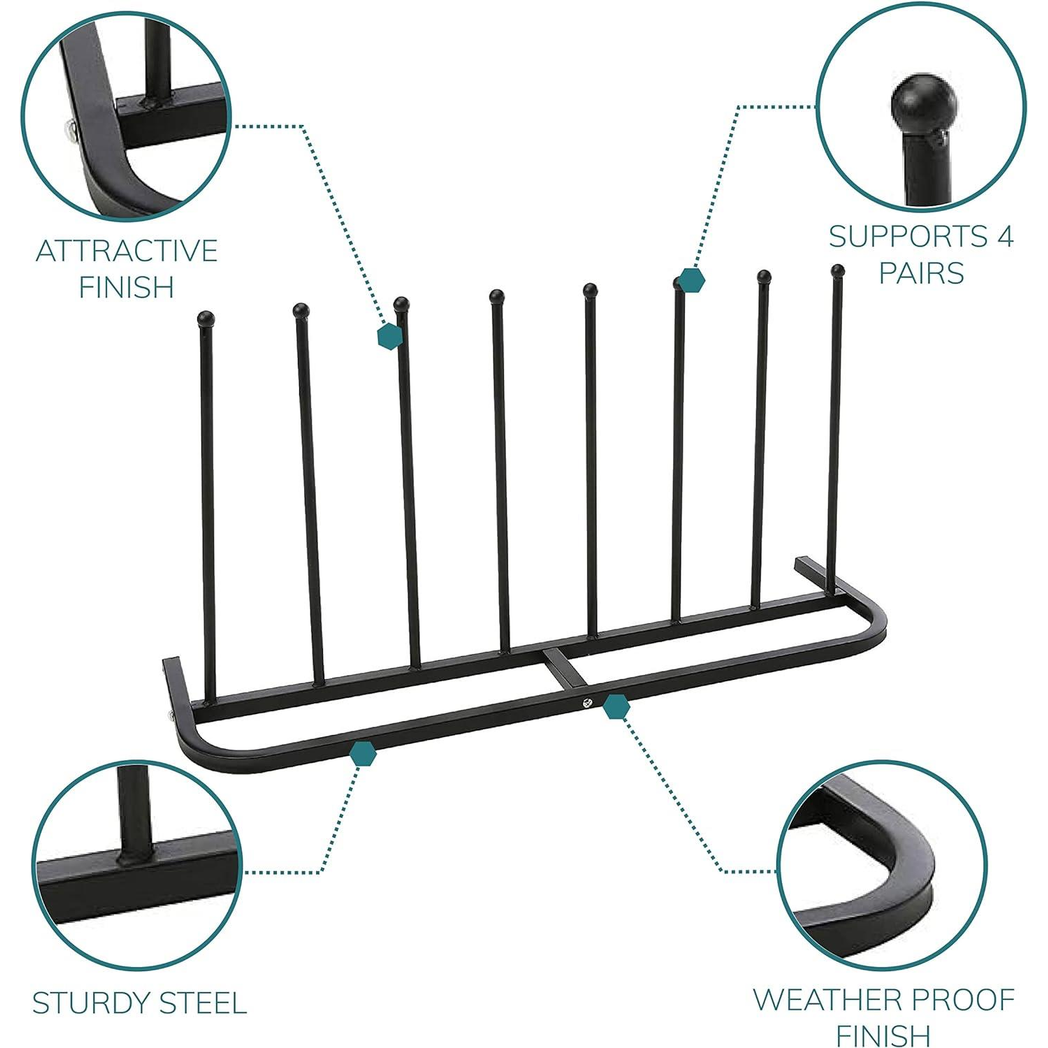 ATTRACTIVE FINISH

SUPPORTS 4 PAIRS

STURDY STEEL

WEATHER PROOF FINISH